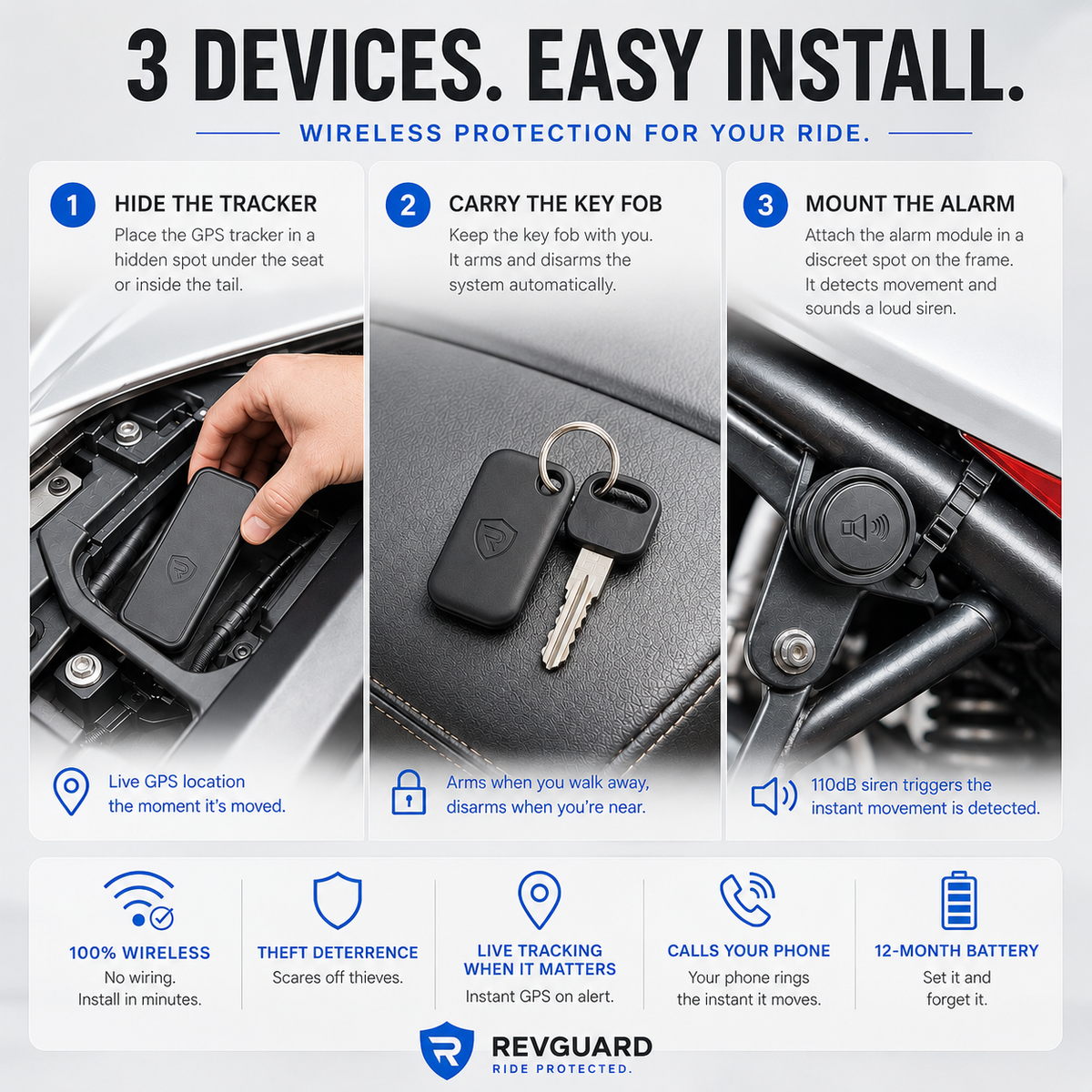 3 DEVICES. EASY INSTALL.

WIRELESS PROTECTION FOR YOUR RIDE.

1 HIDE THE TRACKER
Place the GPS tracker in a hidden spot under the seat or inside the tail.

Live GPS location the moment it's moved.

2 CARRY THE KEY FOB
Keep the key fob with you. It arms and disarms the system automatically.

Arms when you walk away, disarms when you're near.

3 MOUNT THE ALARM
Attach the alarm module in a discreet spot on the frame. It detects movement and sounds a loud siren.

110dB siren triggers the instant movement is detected.

100% WIRELESS
No wiring. Install in minutes.

THEFT DETERRENCE
Scares off thieves.

LIVE TRACKING WHEN IT MATTERS
Instant GPS on alert.

CALLS YOUR PHONE
Your phone rings the instant it moves.

12-MONTH BATTERY
Set it and forget it.

REVGUARD
RIDE PROTECTED.